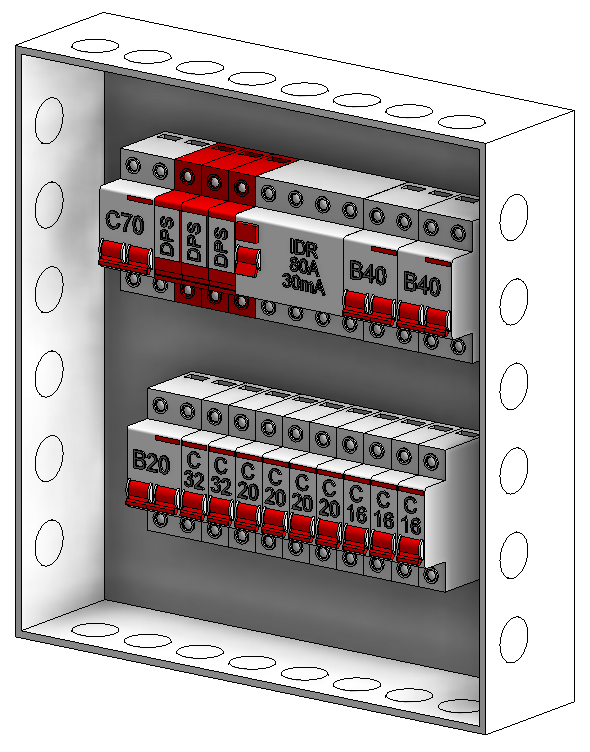 C70
DPS
DPS
DPS
IDR
80A
30mA
B40
B40

B20
C
32
C
32
C
20
C
20
C
20
C
20
C
16
C
16
C
16